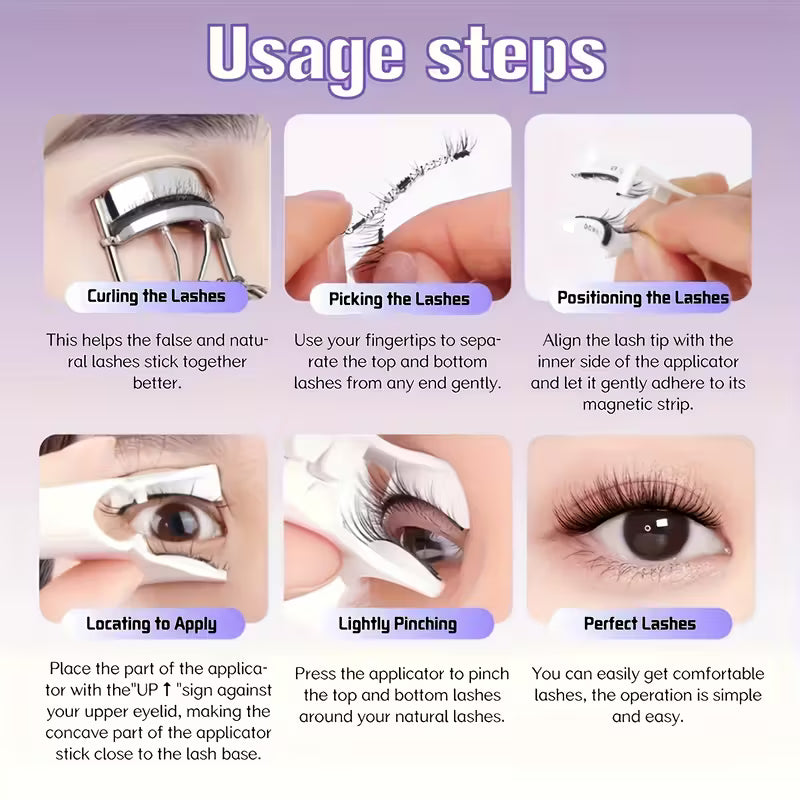 Usage steps

Curling the Lashes

This helps the false and natural lashes stick together better.

Picking the Lashes

Use your fingertips to separate the top and bottom lashes from any end gently.

Positioning the Lashes

Align the lash tip with the inner side of the applicator and let it gently adhere to its magnetic strip.

Locating to Apply

Place the part of the applicator with the"UP ↑ "sign against your upper eyelid, making the concave part of the applicator stick close to the lash base.

Lightly Pinching

Press the applicator to pinch the top and bottom lashes around your natural lashes.

Perfect Lashes

You can easily get comfortable lashes, the operation is simple and easy.