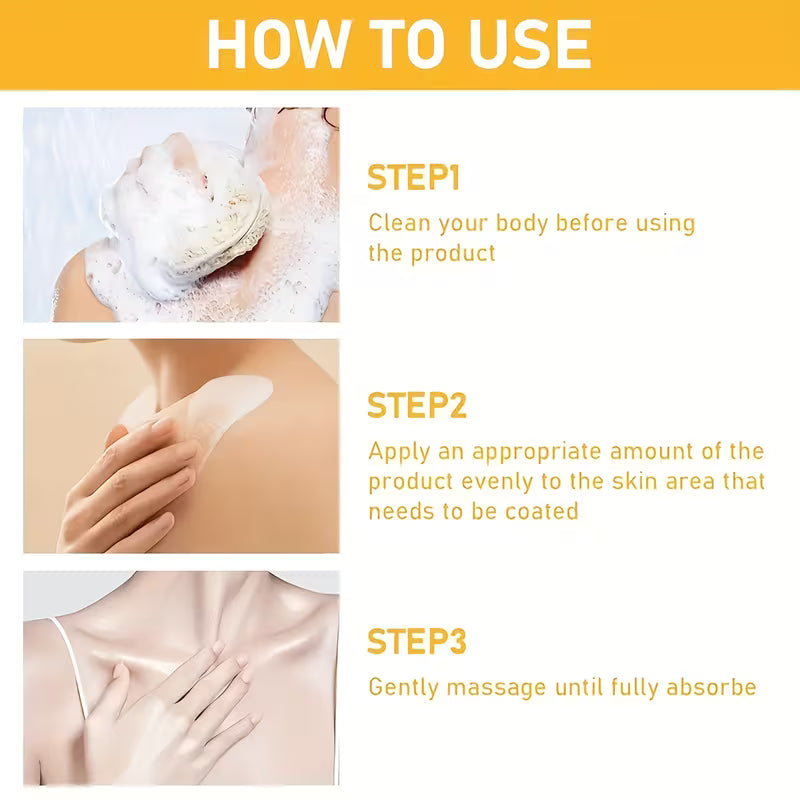 HOW TO USE

STEP1

Clean your body before using the product

STEP2

Apply an appropriate amount of the product evenly to the skin area that needs to be coated

STEP3

Gently massage until fully absorbe