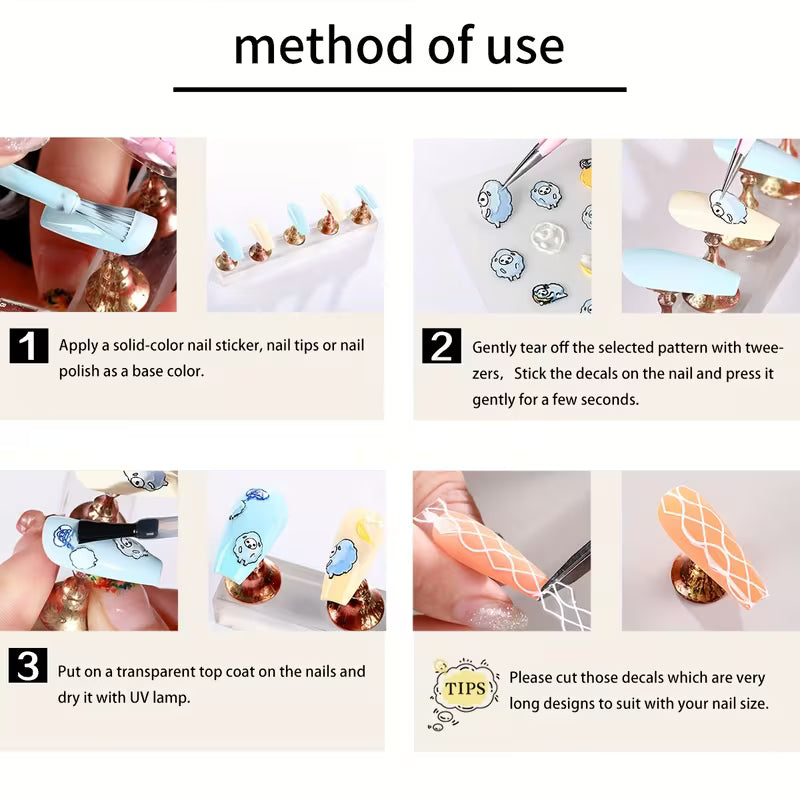 method of use

1 Apply a solid-color nail sticker, nail tips or nail polish as a base color.

2 Gently tear off the selected pattern with tweezers, Stick the decals on the nail and press it gently for a few seconds.

3 Put on a transparent top coat on the nails and dry it with UV lamp.

TIPS Please cut those decals which are very long designs to suit with your nail size.